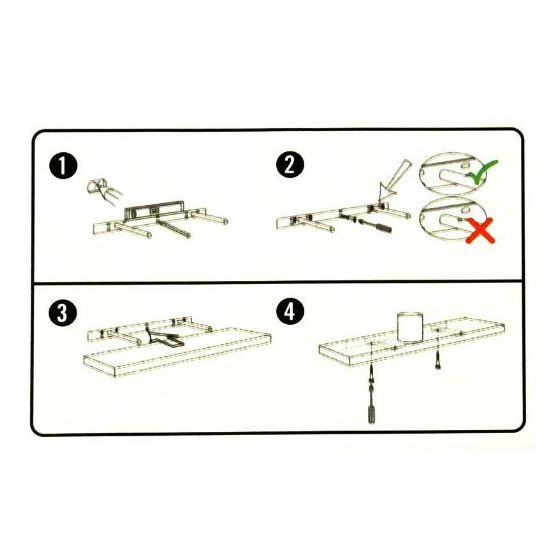 1

2

3

4