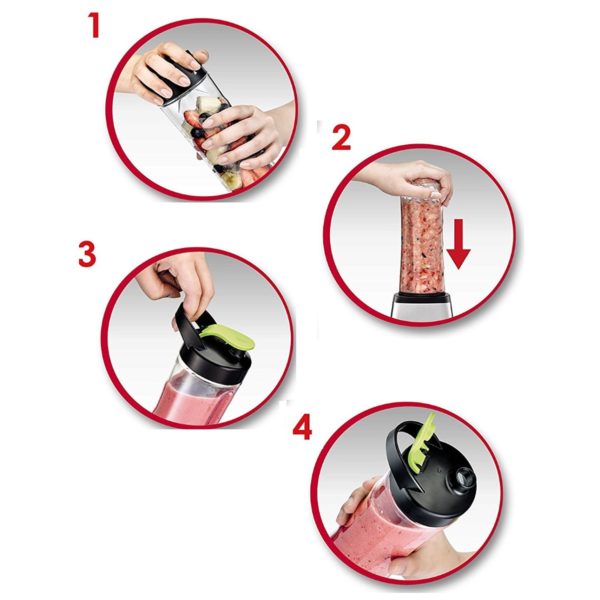 1

2

3

4