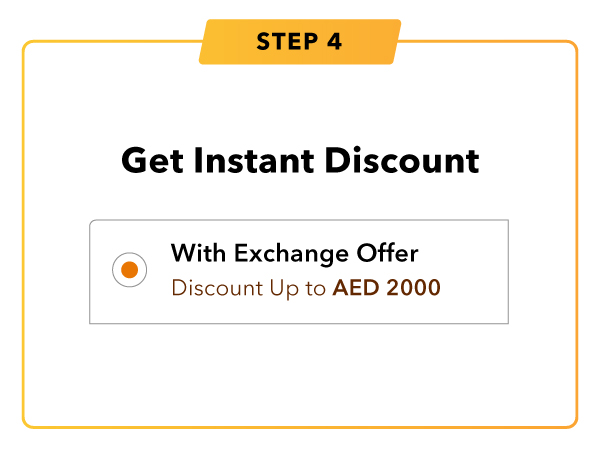 STEP 4

Get Instant Discount

With Exchange Offer
Discount Up to AED 2000